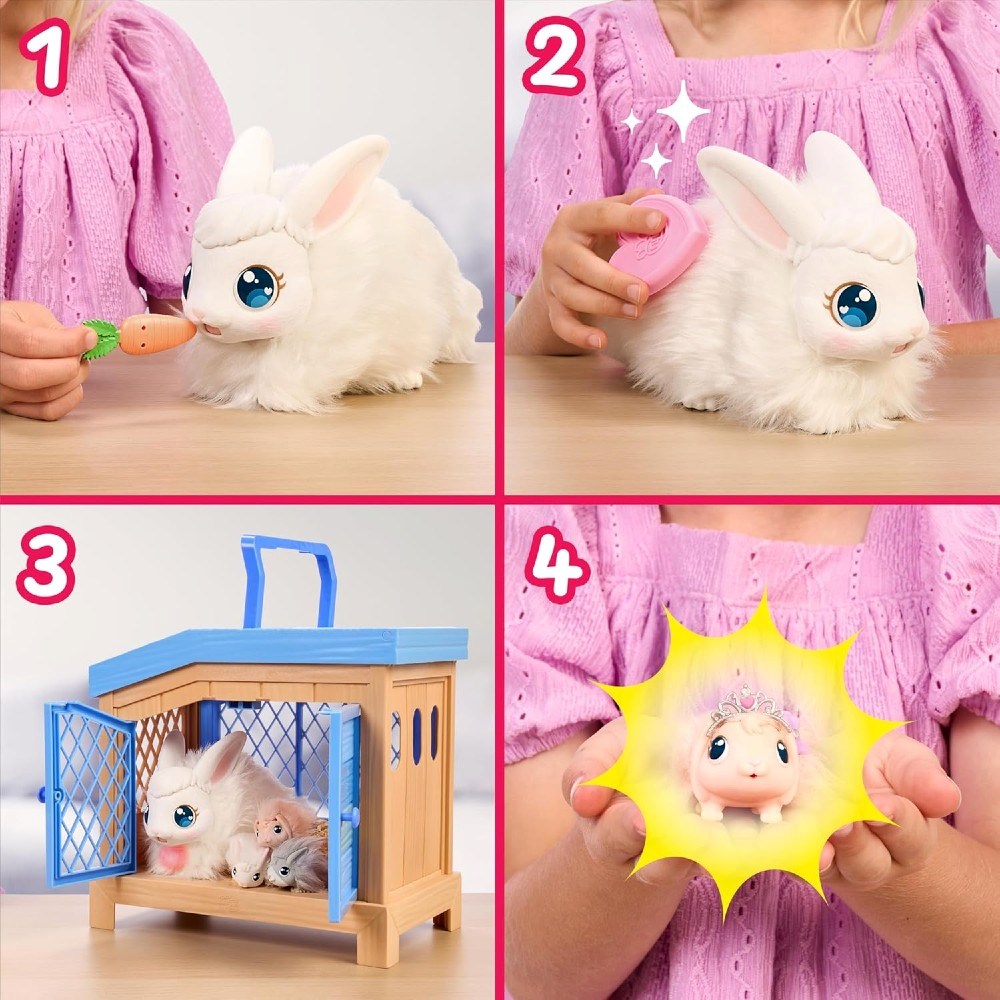 1

2

3

4